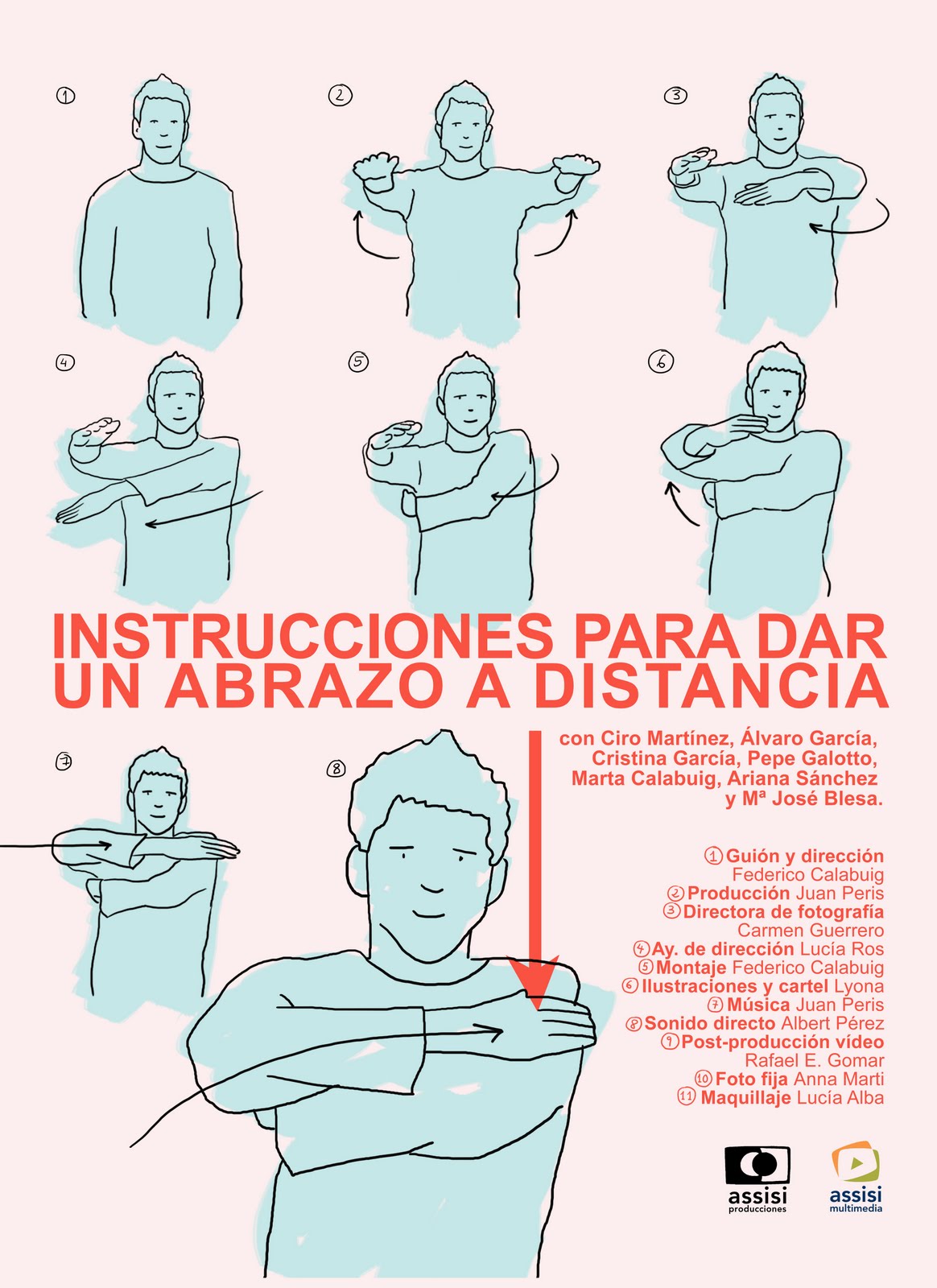 ①

②

③

④

⑤

⑥

INSTRUCCIONES PARA DAR UN ABRAZO A DISTANCIA

⑦

⑧

con Ciro Martínez, Álvaro García, Cristina García, Pepe Galotto, Marta Calabuig, Ariana Sánchez y Mª José Blesa.

① Guión y dirección Federico Calabuig
② Producción Juan Peris
③ Directora de fotografía Carmen Guerrero
④ Ay. de dirección Lucía Ros
⑤ Montaje Federico Calabuig
⑥ Ilustraciones y cartel Lyona
⑦ Música Juan Peris
⑧ Sonido directo Albert Pérez
⑨ Post-producción vídeo Rafael E. Gomar
⑩ Foto fija Anna Marti
⑪ Maquillaje Lucía Alba

assisi producciones

assisi multimedia